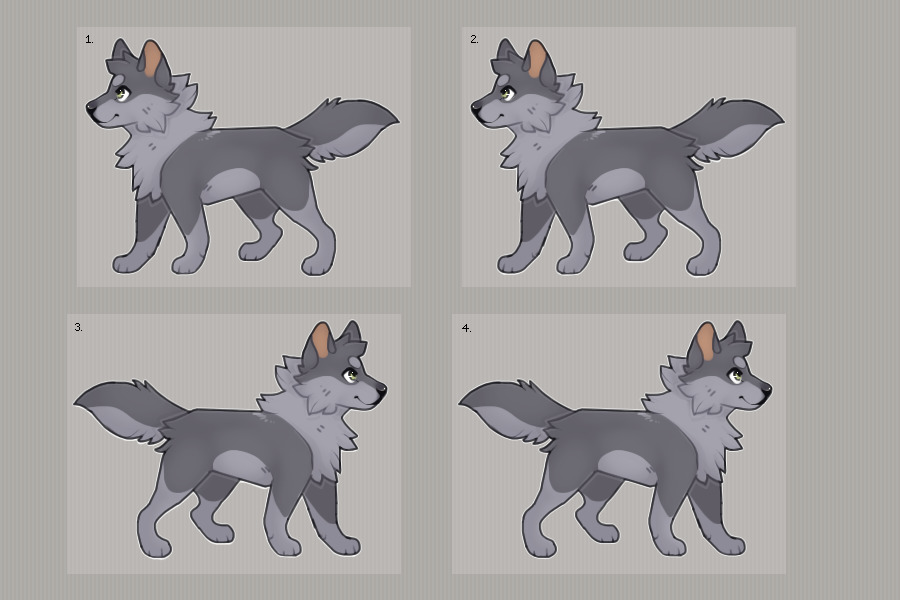 1.

2.

3.

4.